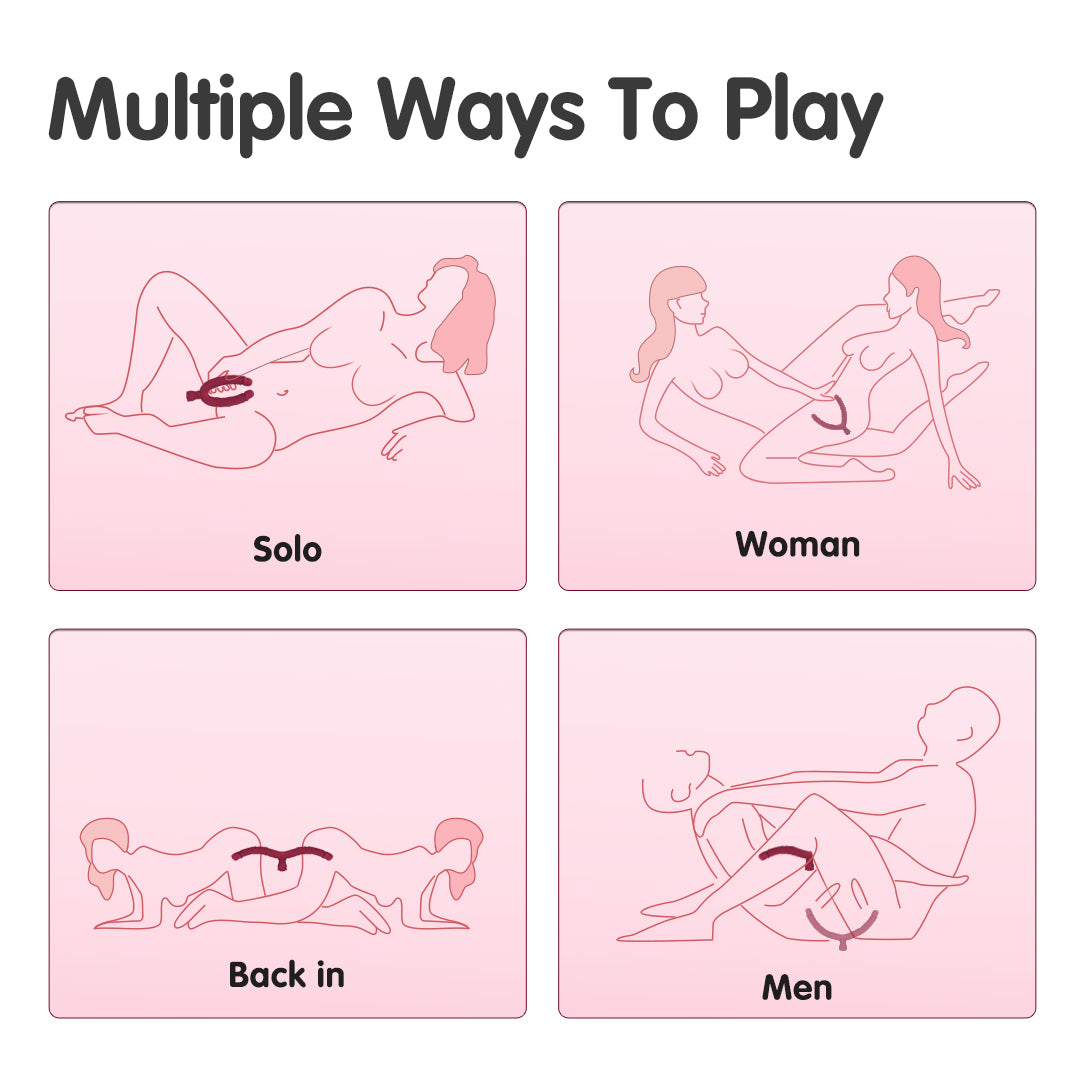 Multiple Ways To Play

Solo

Woman

Back in

Men