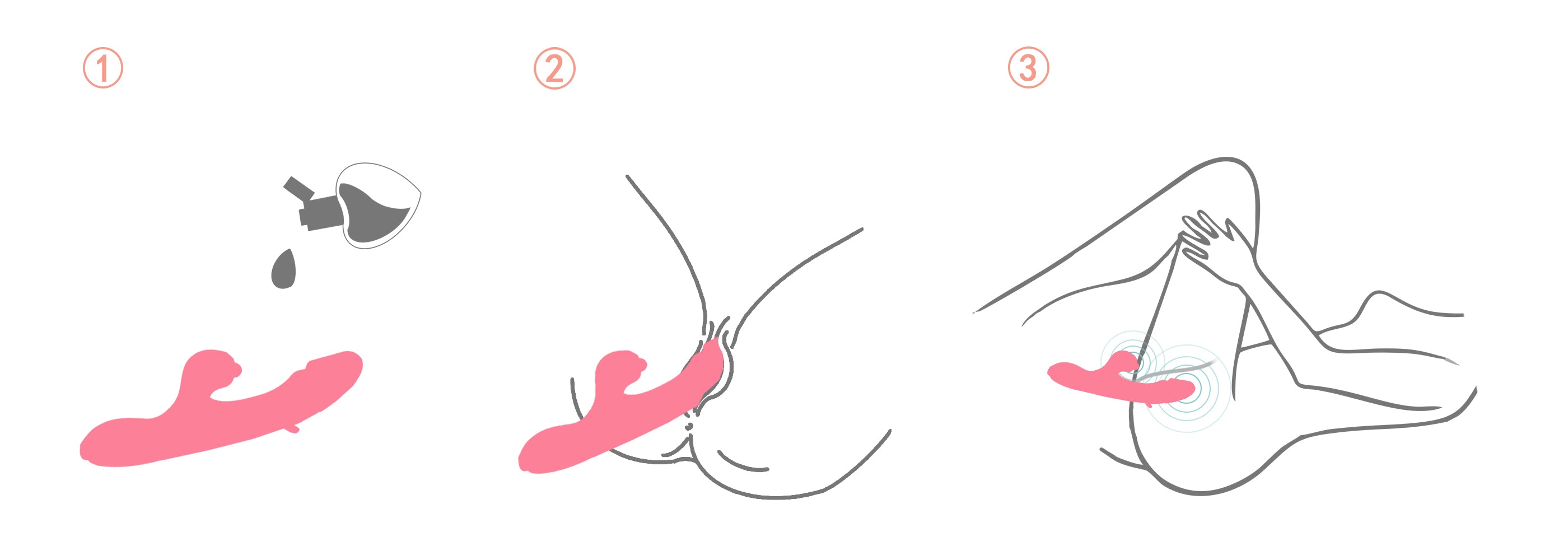 ①

②

③