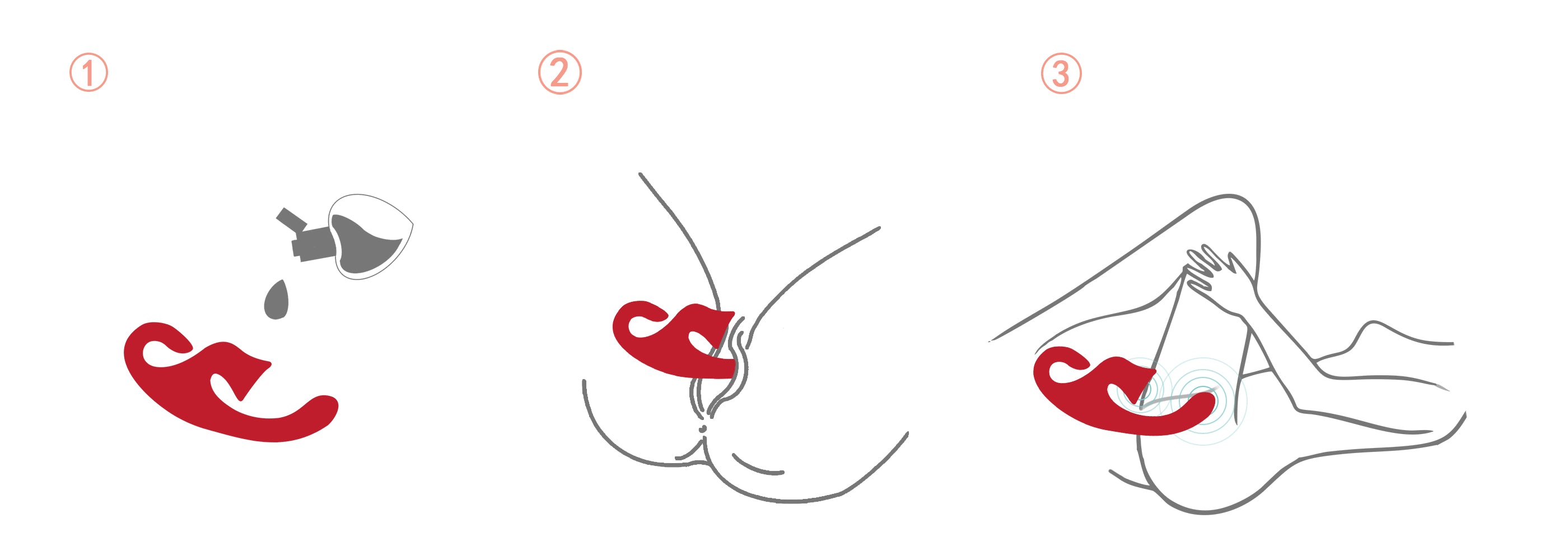 ①

②

③