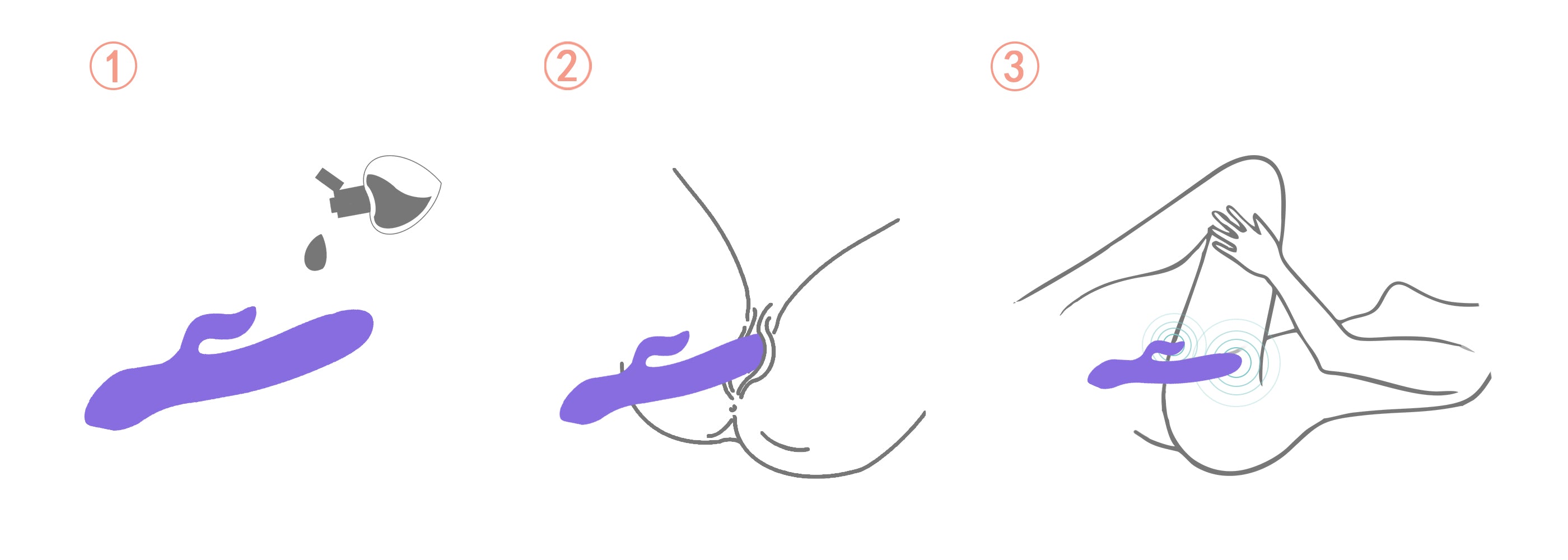 ①

②

③