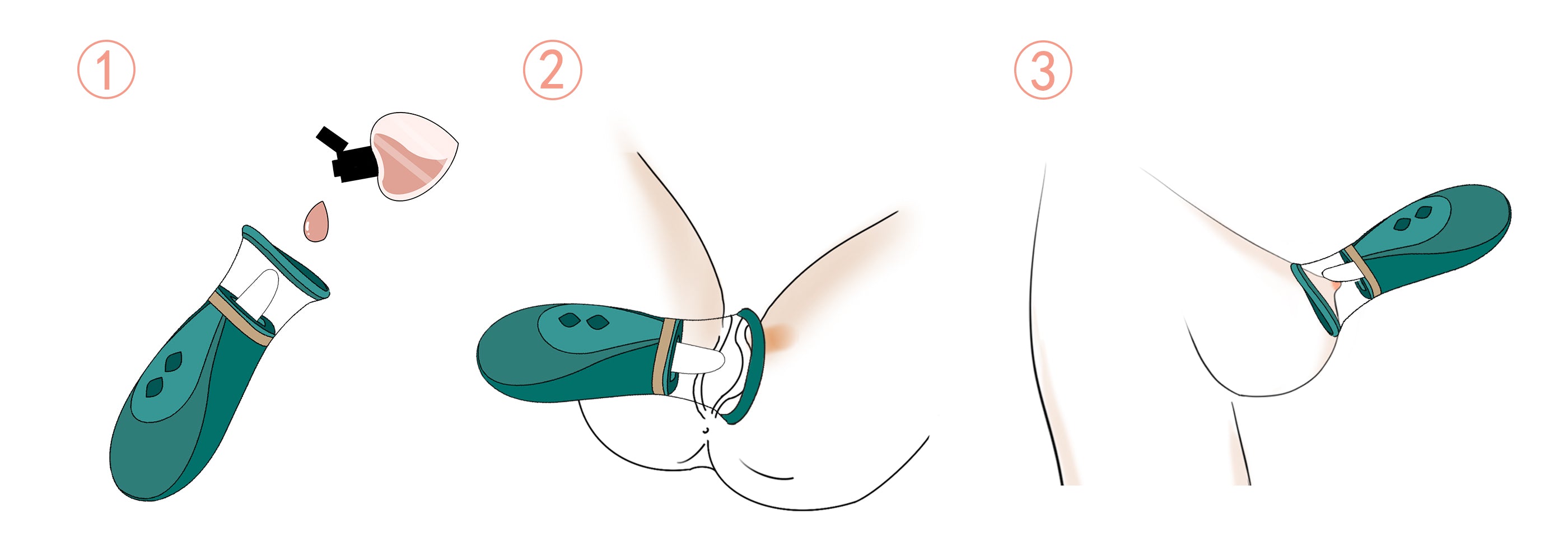 ①

②

③