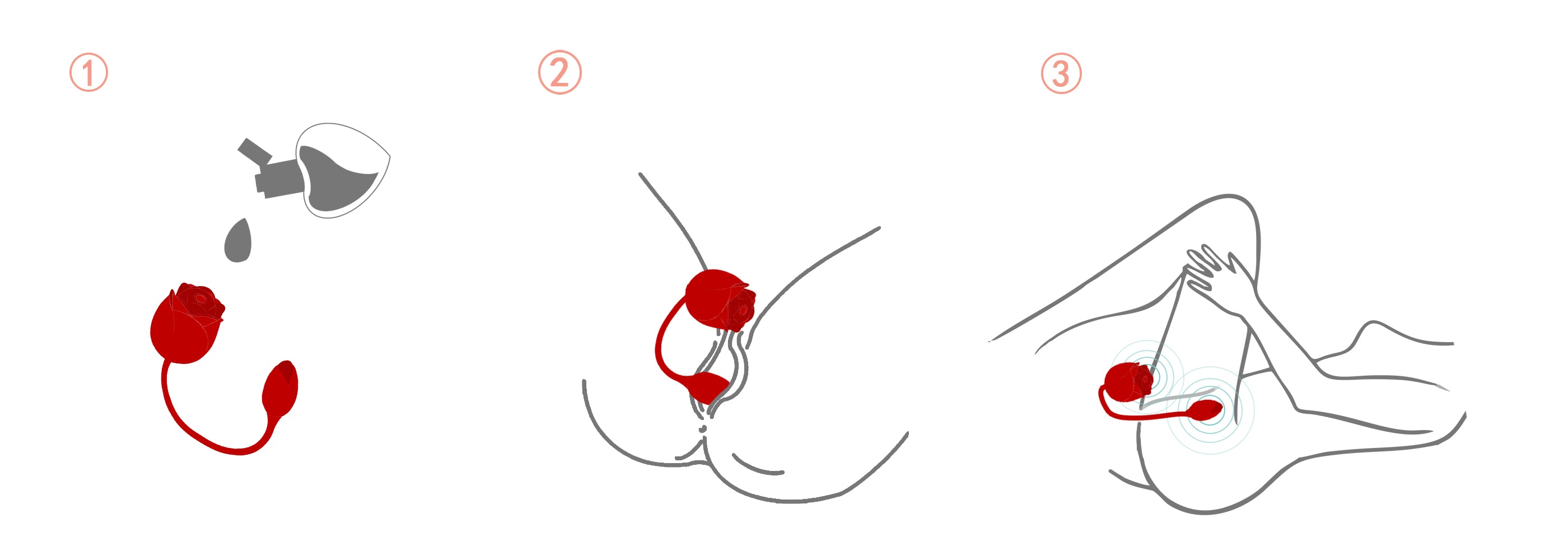 ①

②

③