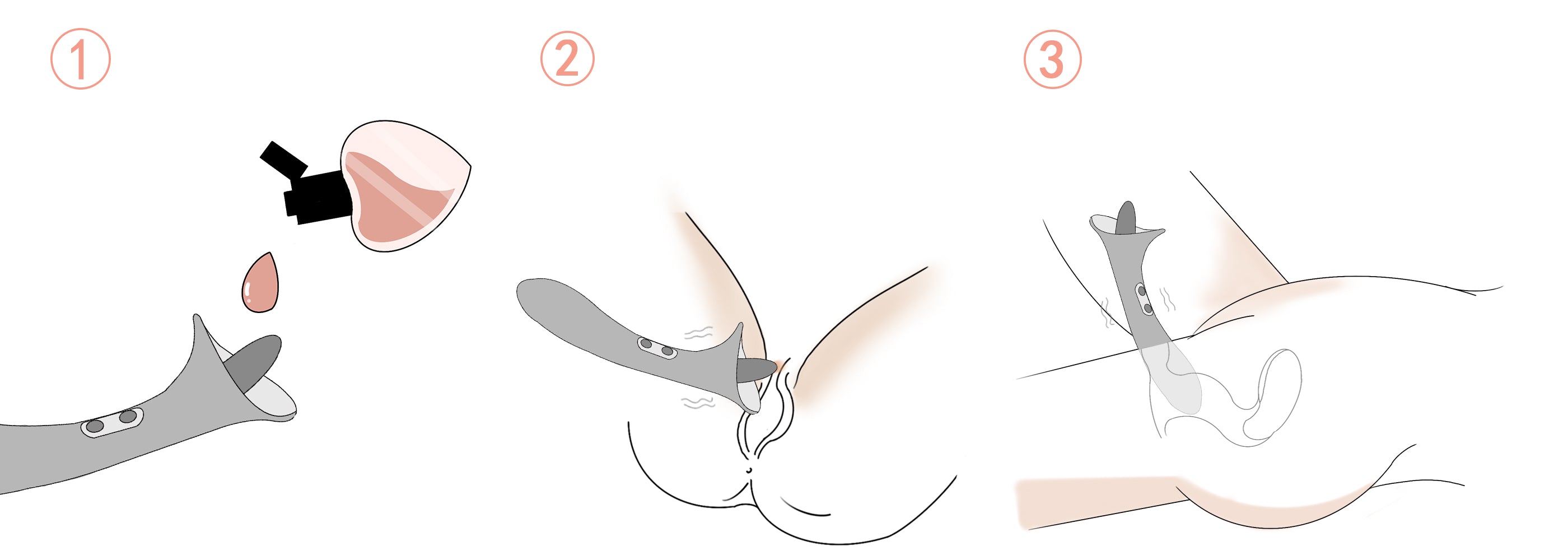 ①

②

③