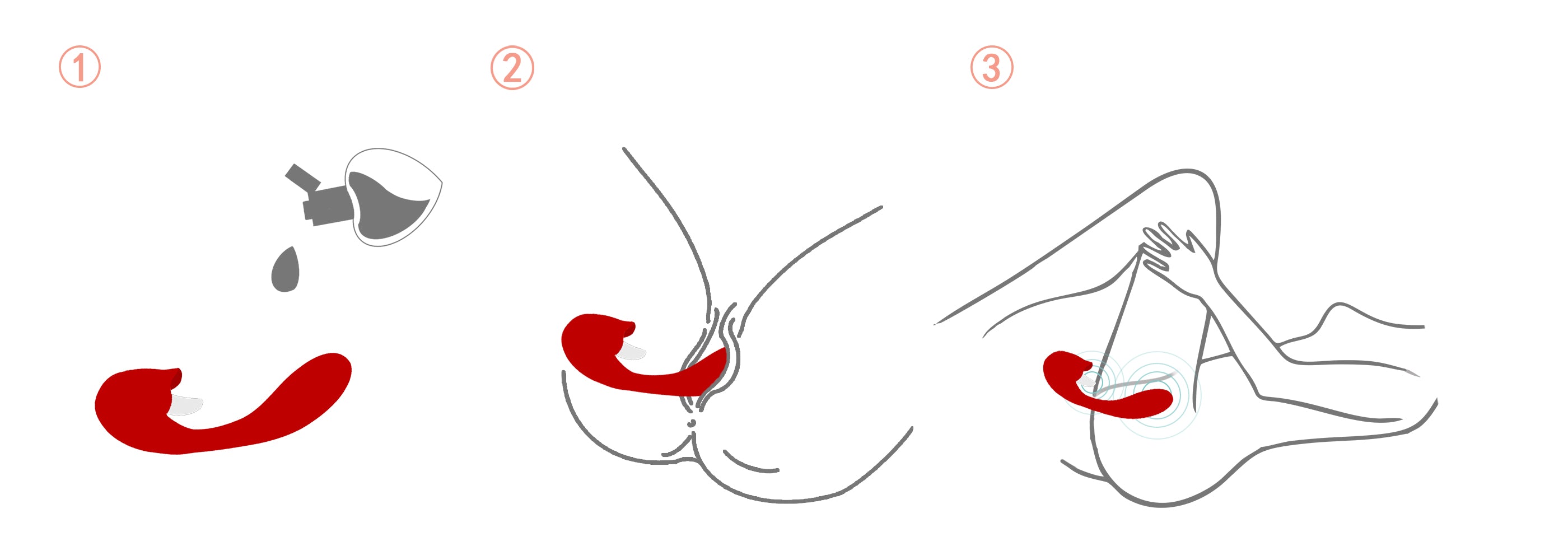 ①

②

③