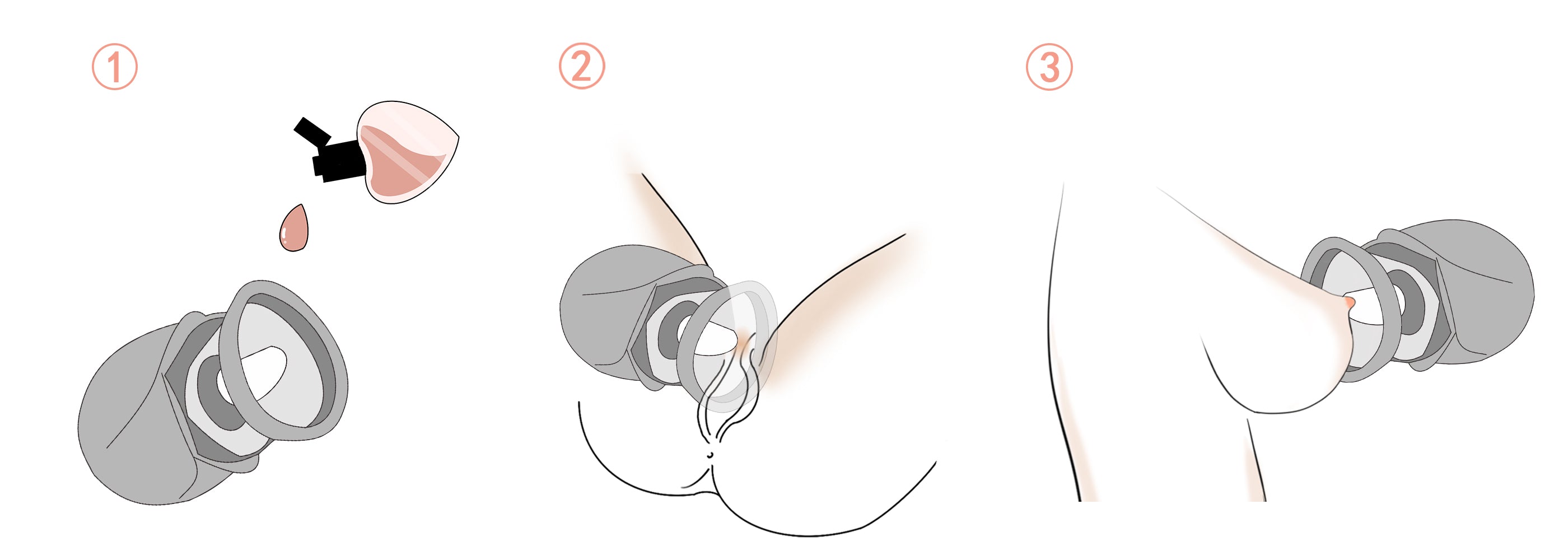 ①

②

③