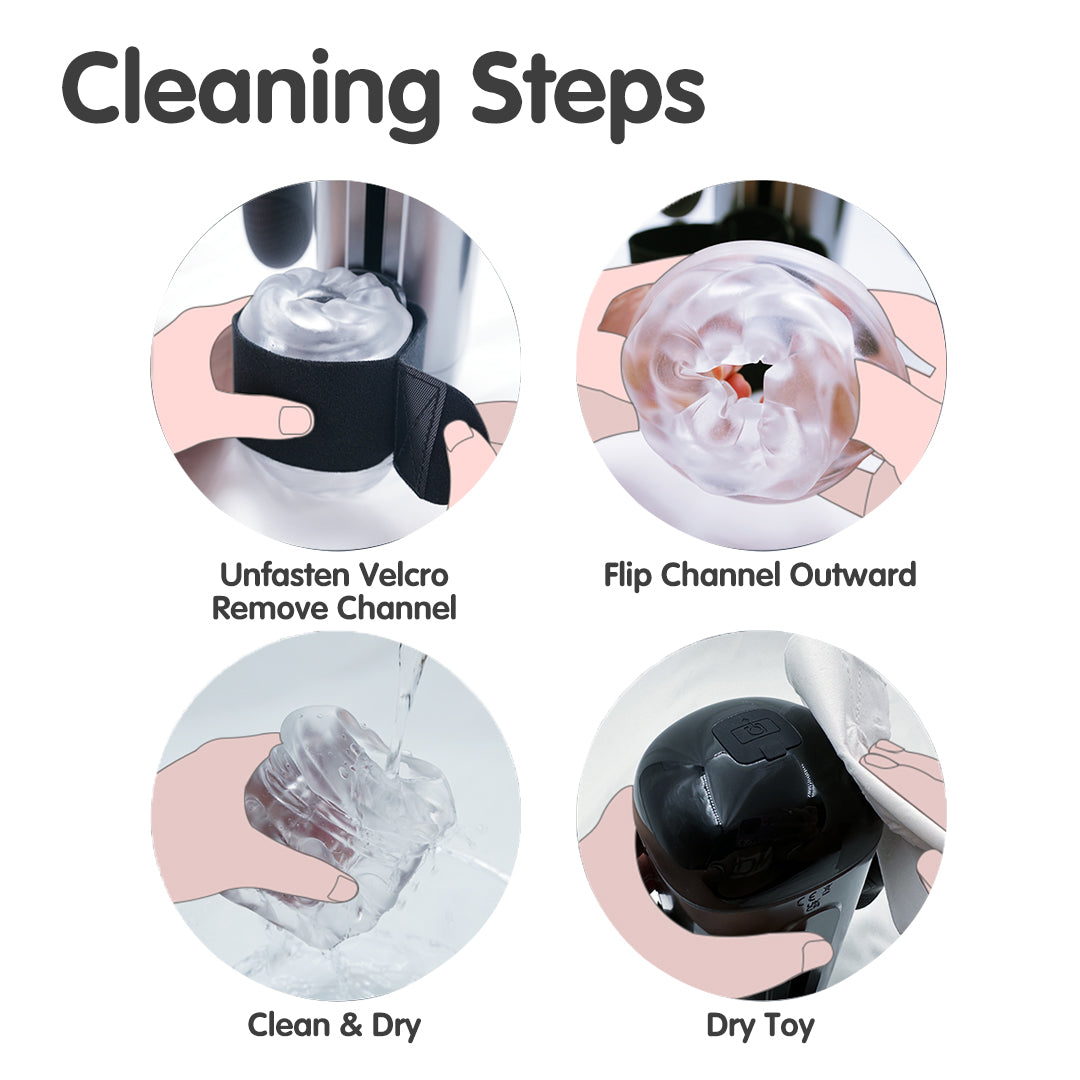 Cleaning Steps

Unfasten Velcro
Remove Channel

Flip Channel Outward

Clean & Dry

Dry Toy