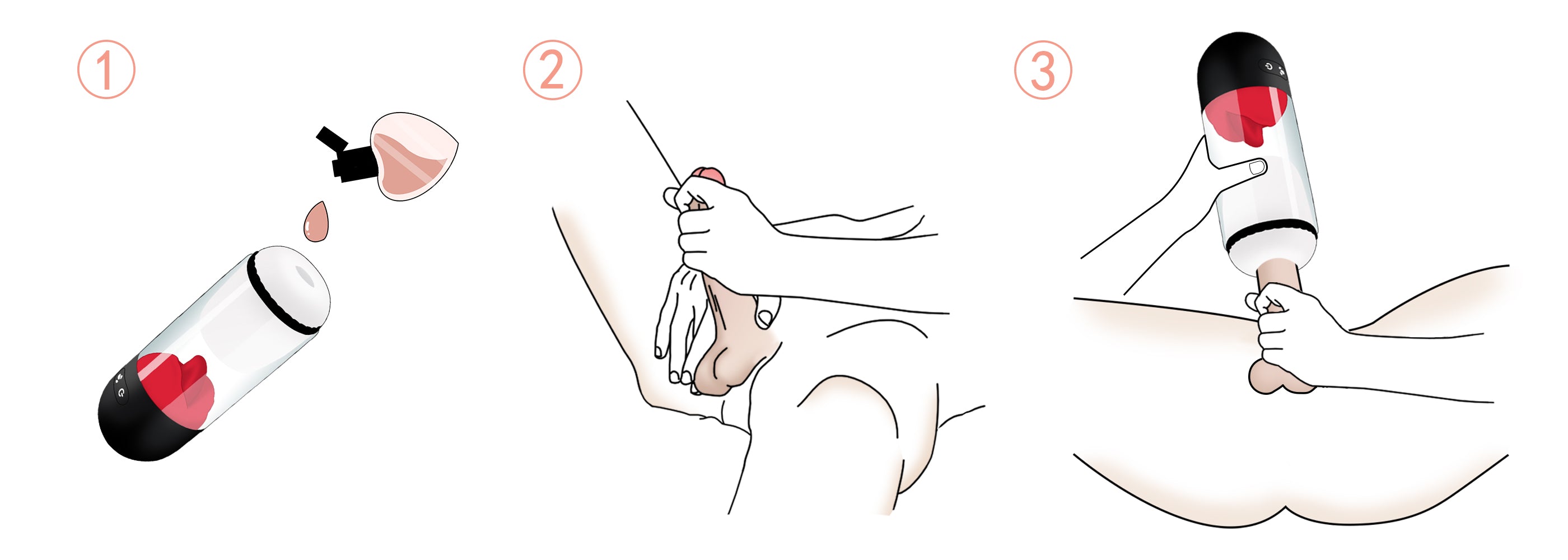 ①

②

③