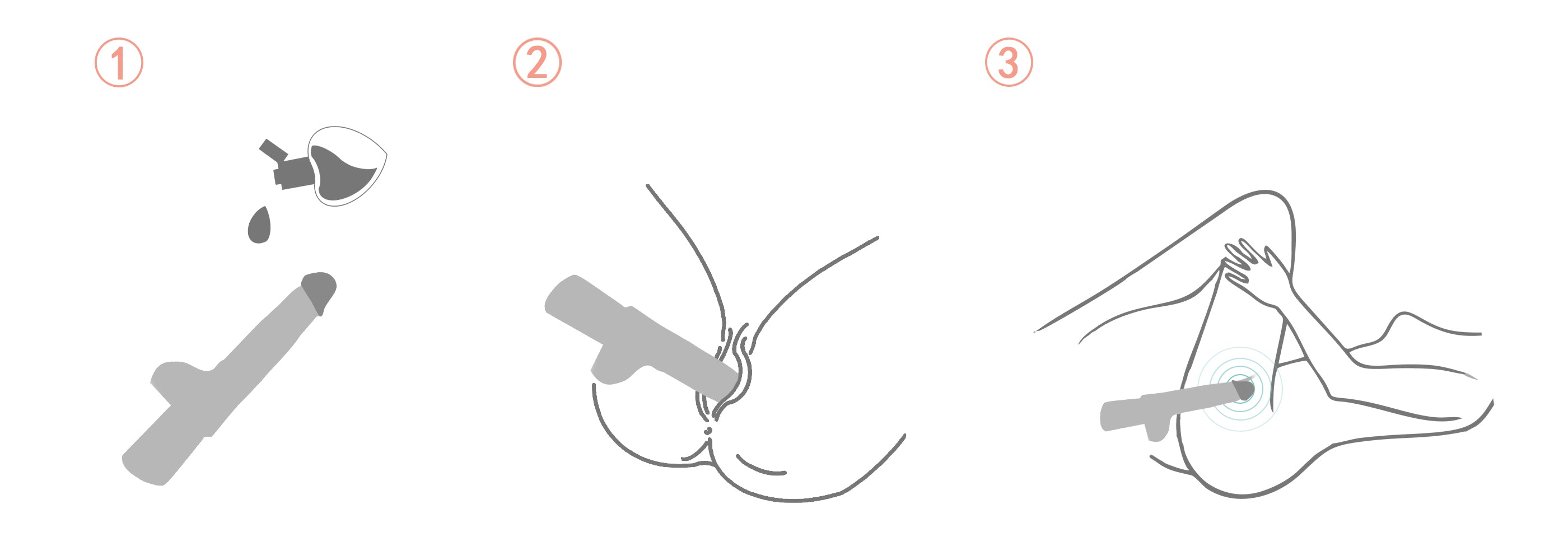 ①

②

③